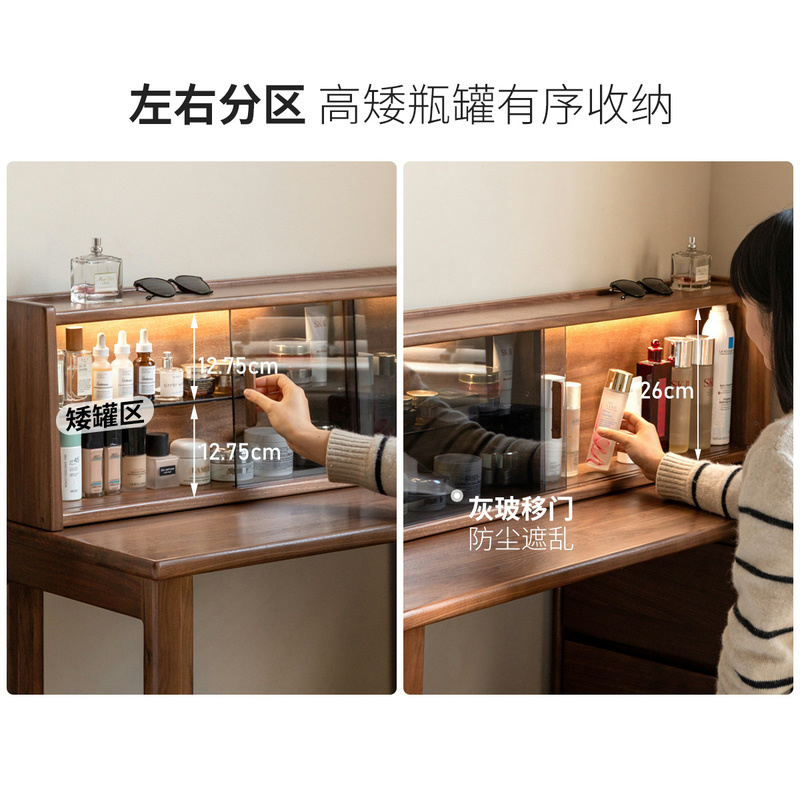 左右分区 高矮瓶罐有序收纳

12.75cm

矮罐区

12.75cm

26cm

灰玻移门
防尘遮乱